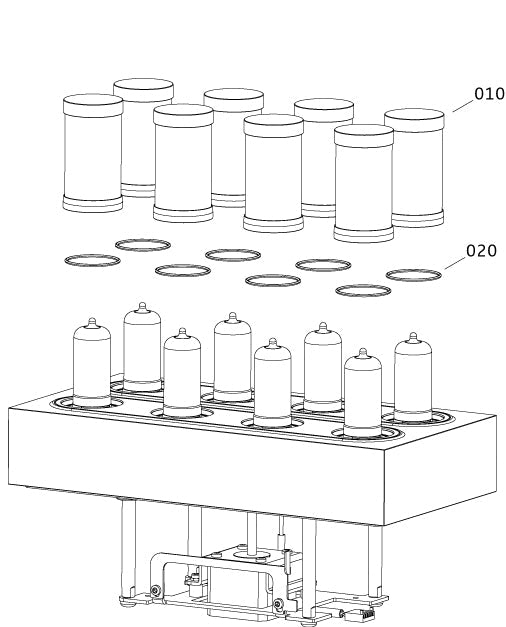 010

020